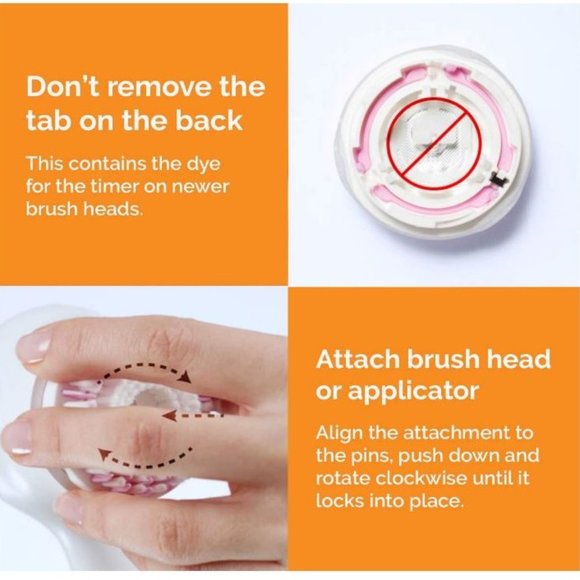 Don't remove the tab on the back

This contains the dye for the timer on newer brush heads.

Attach brush head or applicator

Align the attachment to the pins, push down and rotate clockwise until it locks into place.